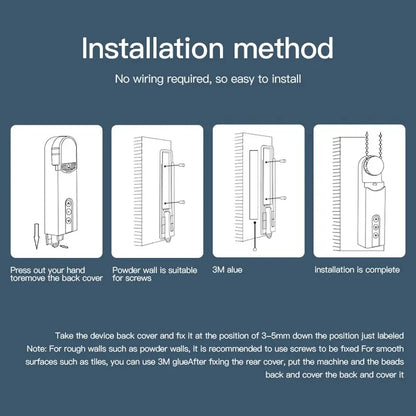 Installation method

No wiring required, so easy to install

Press out your hand toremove the back cover

Powder wall is suitable for screws

3M alue

Installation is complete

Take the device back cover and fix it at the position of 3–5mm down the position just labeled
Note: For rough walls such as powder walls, it is recommended to use screws to be fixed For smooth surfaces such as tiles, you can use 3M glueAfter fixing the rear cover, put the machine and the beads back and cover the back and cover it