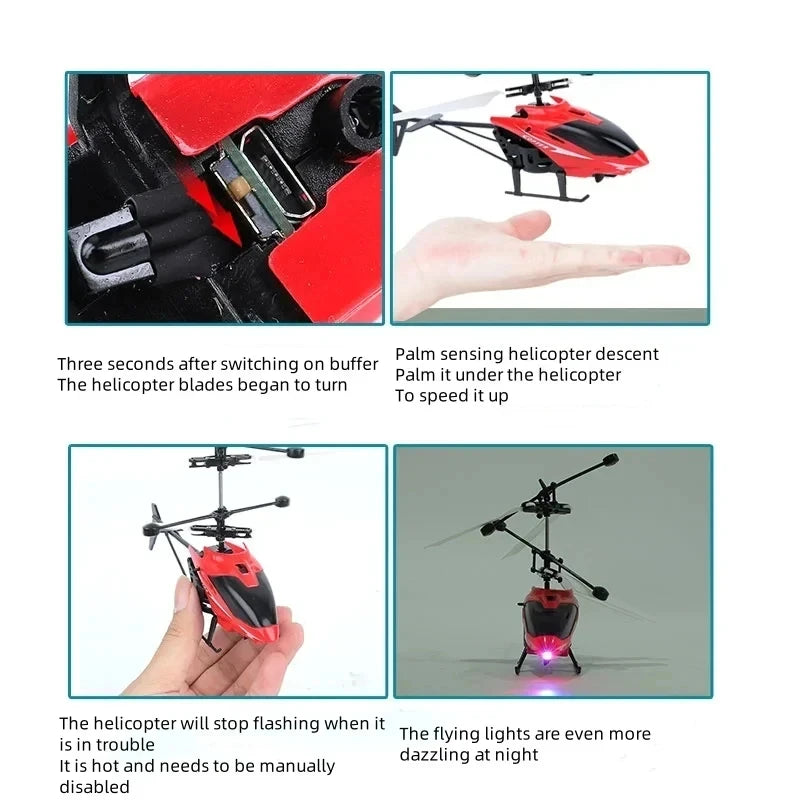 Three seconds after switching on buffer
The helicopter blades began to turn

Palm sensing helicopter descent
Palm it under the helicopter
To speed it up

The helicopter will stop flashing when it is in trouble
It is hot and needs to be manually disabled

The flying lights are even more dazzling at night