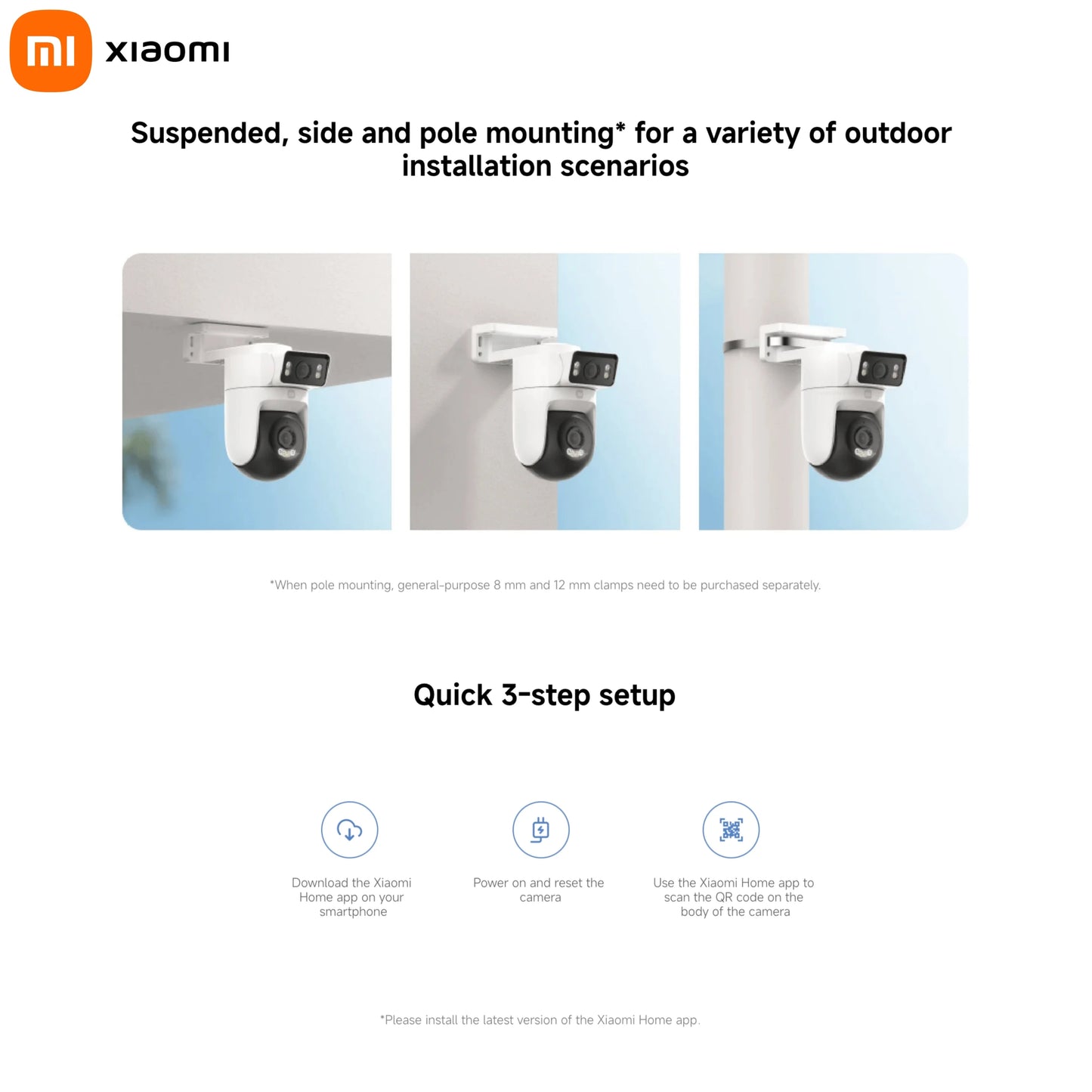 mi xiaomi

Suspended, side and pole mounting* for a variety of outdoor installation scenarios

*When pole mounting, general-purpose 8 mm and 12 mm clamps need to be purchased separately.

Quick 3-step setup

Download the Xiaomi Home app on your smartphone

Power on and reset the camera

Use the Xiaomi Home app to scan the QR code on the body of the camera

*Please install the latest version of the Xiaomi Home app.